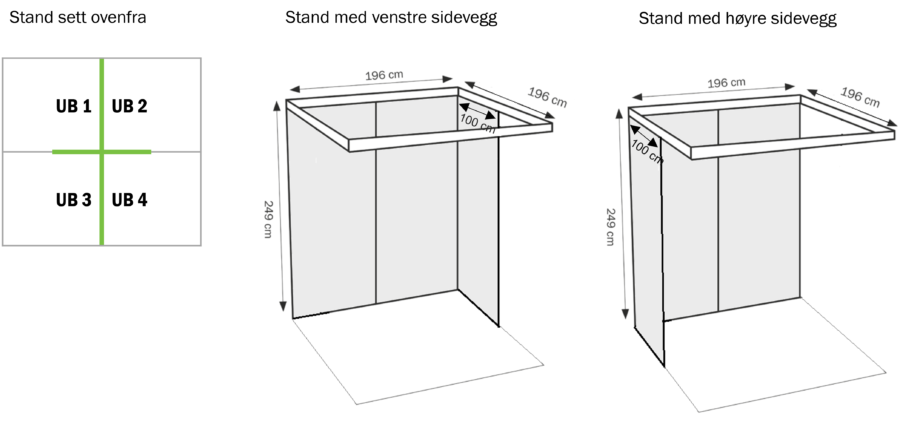 Stand sett ovenfra

UB 1
UB 2
UB 3
UB 4

Stand med venstre sidevegg

196 cm
196 cm
100 cm
249 cm

Stand med høyre sidevegg

196 cm
196 cm
100 cm
249 cm